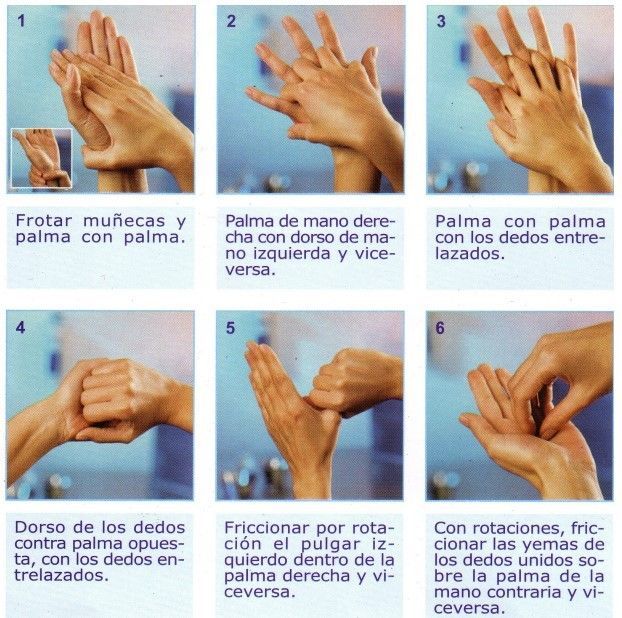 1

Frotar muñecas y palma con palma.

2

Palma de mano derecha con dorso de mano izquierda y viceversa.

3

Palma con palma con los dedos entrelazados.

4

Dorso de los dedos contra palma opuesta, con los dedos entrelazados.

5

Friccionar por rotación el pulgar izquierdo dentro de la palma derecha y viceversa.

6

Con rotaciones, friccionar las yemas de los dedos unidos sobre la palma de la mano contraria y viceversa.